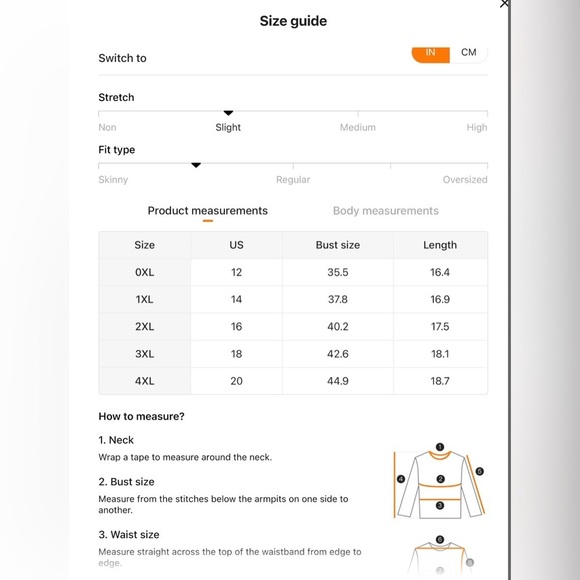 Size guide

Switch to IN CM

Stretch

Non Slight Medium High

Fit type

Skinny Regular Oversized

Product measurements Body measurements

| Size | US | Bust size | Length |
|---|---|---|---|
| 0XL | 12 | 35.5 | 16.4 |
| 1XL | 14 | 37.8 | 16.9 |
| 2XL | 16 | 40.2 | 17.5 |
| 3XL | 18 | 42.6 | 18.1 |
| 4XL | 20 | 44.9 | 18.7 |

How to measure?

1. Neck
Wrap a tape to measure around the neck.

2. Bust size
Measure from the stitches below the armpits on one side to another.

3. Waist size
Measure straight across the top of the waistband from edge to edge.

1 2 3 4 5 6